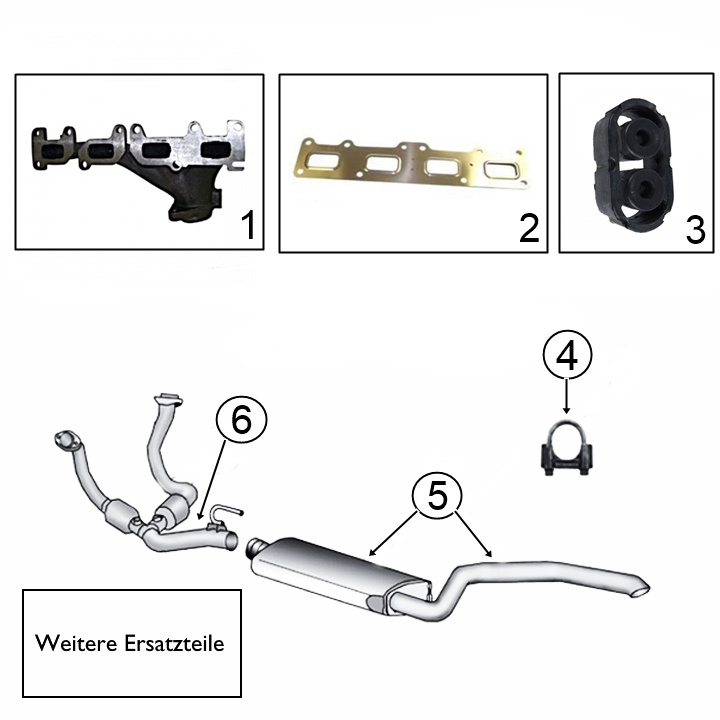 1

2

3

4

6

5

Weitere Ersatzteile